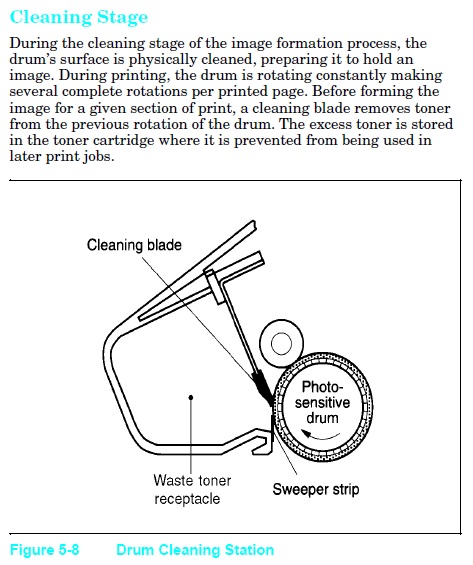 Cleaning Stage

During the cleaning stage of the image formation process, the drum's surface is physically cleaned, preparing it to hold an image. During printing, the drum is rotating constantly making several complete rotations per printed page. Before forming the image for a given section of print, a cleaning blade removes toner from the previous rotation of the drum. The excess toner is stored in the toner cartridge where it is prevented from being used in later print jobs.

Cleaning blade

Photo-sensitive drum

Waste toner receptacle

Sweeper strip

Figure 5-8 Drum Cleaning Station